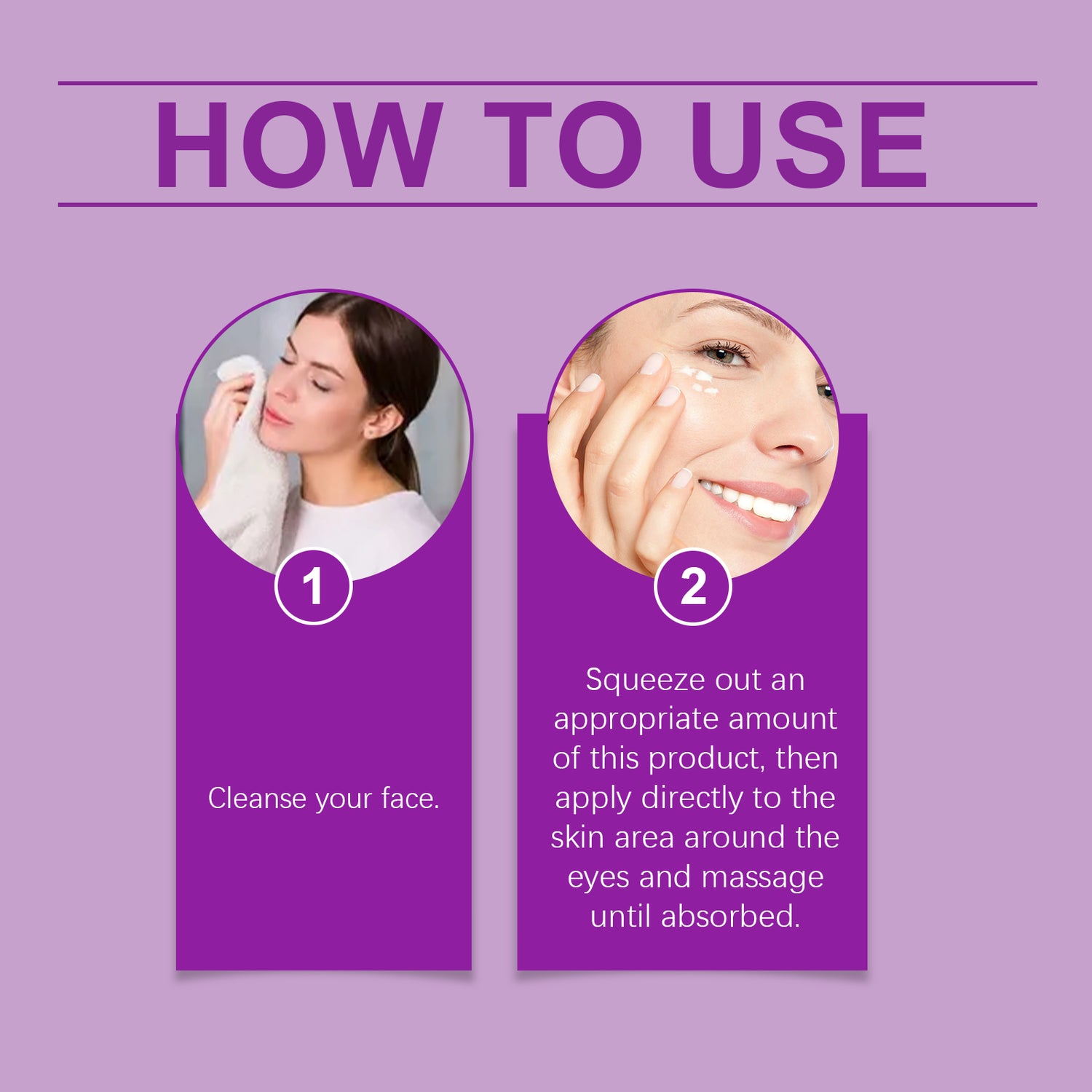 HOW TO USE

1

Cleanse your face.

2

Squeeze out an appropriate amount of this product, then apply directly to the skin area around the eyes and massage until absorbed.