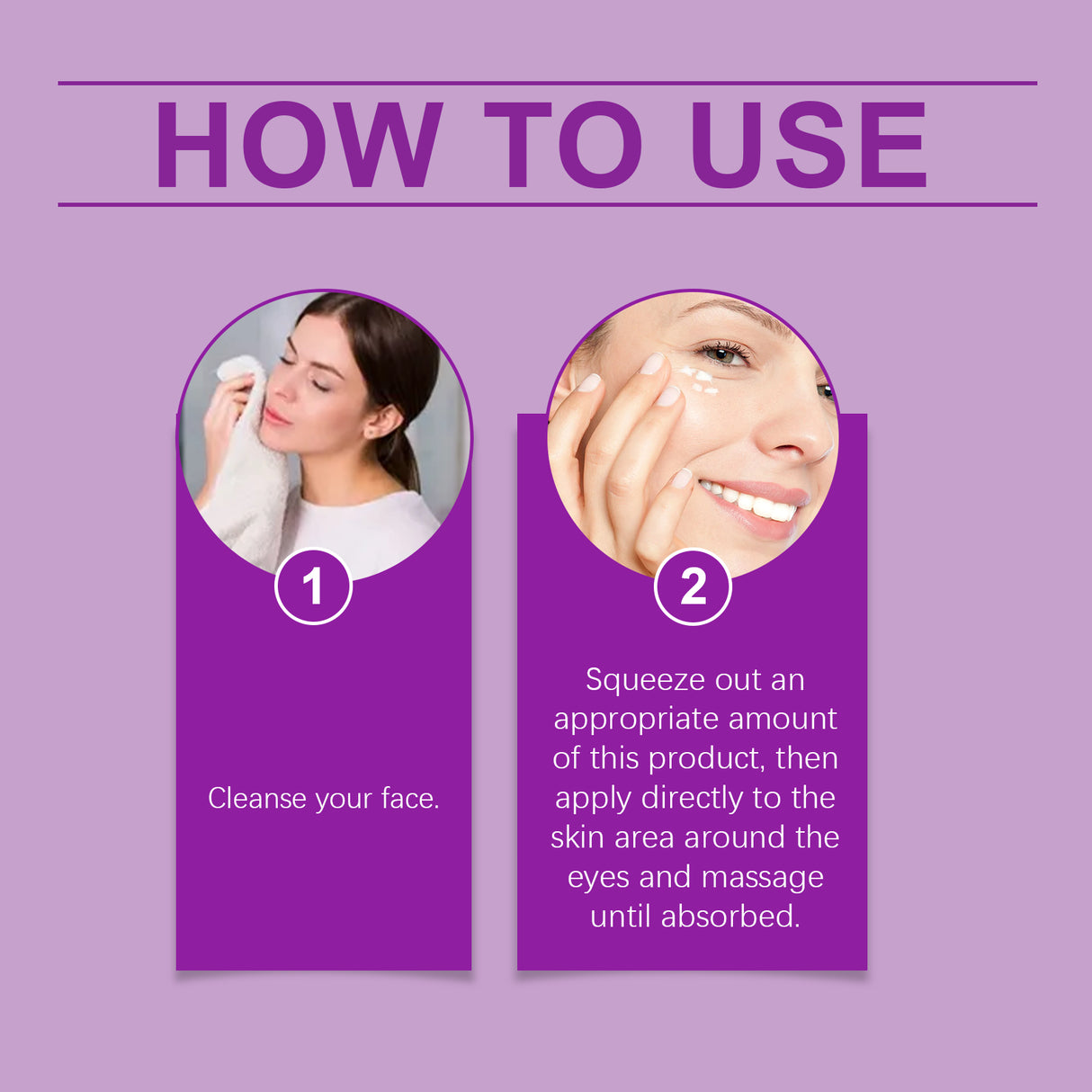 HOW TO USE

1

Cleanse your face.

2

Squeeze out an appropriate amount of this product, then apply directly to the skin area around the eyes and massage until absorbed.