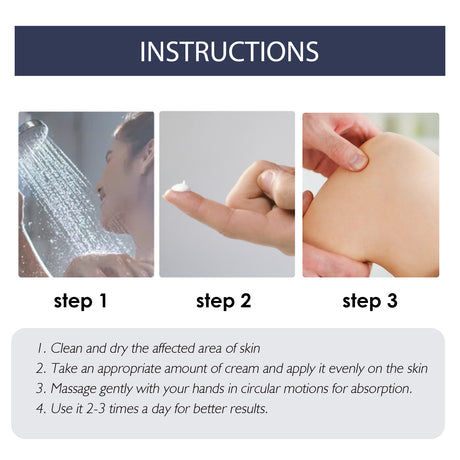 INSTRUCTIONS

step 1

step 2

step 3

1. Clean and dry the affected area of skin
2. Take an appropriate amount of cream and apply it evenly on the skin
3. Massage gently with your hands in circular motions for absorption.
4. Use it 2-3 times a day for better results.