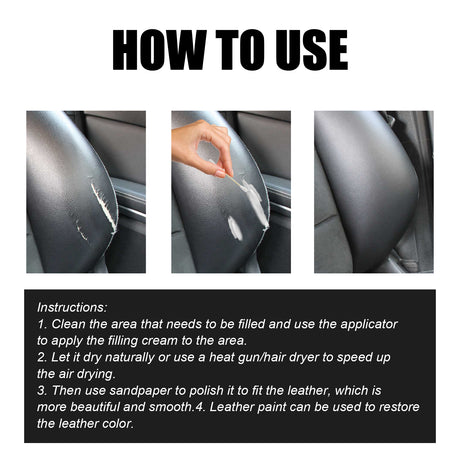 HOW TO USE

Instructions:
1. Clean the area that needs to be filled and use the applicator to apply the filling cream to the area.
2. Let it dry naturally or use a heat gun/hair dryer to speed up the air drying.
3. Then use sandpaper to polish it to fit the leather, which is more beautiful and smooth.4. Leather paint can be used to restore the leather color.