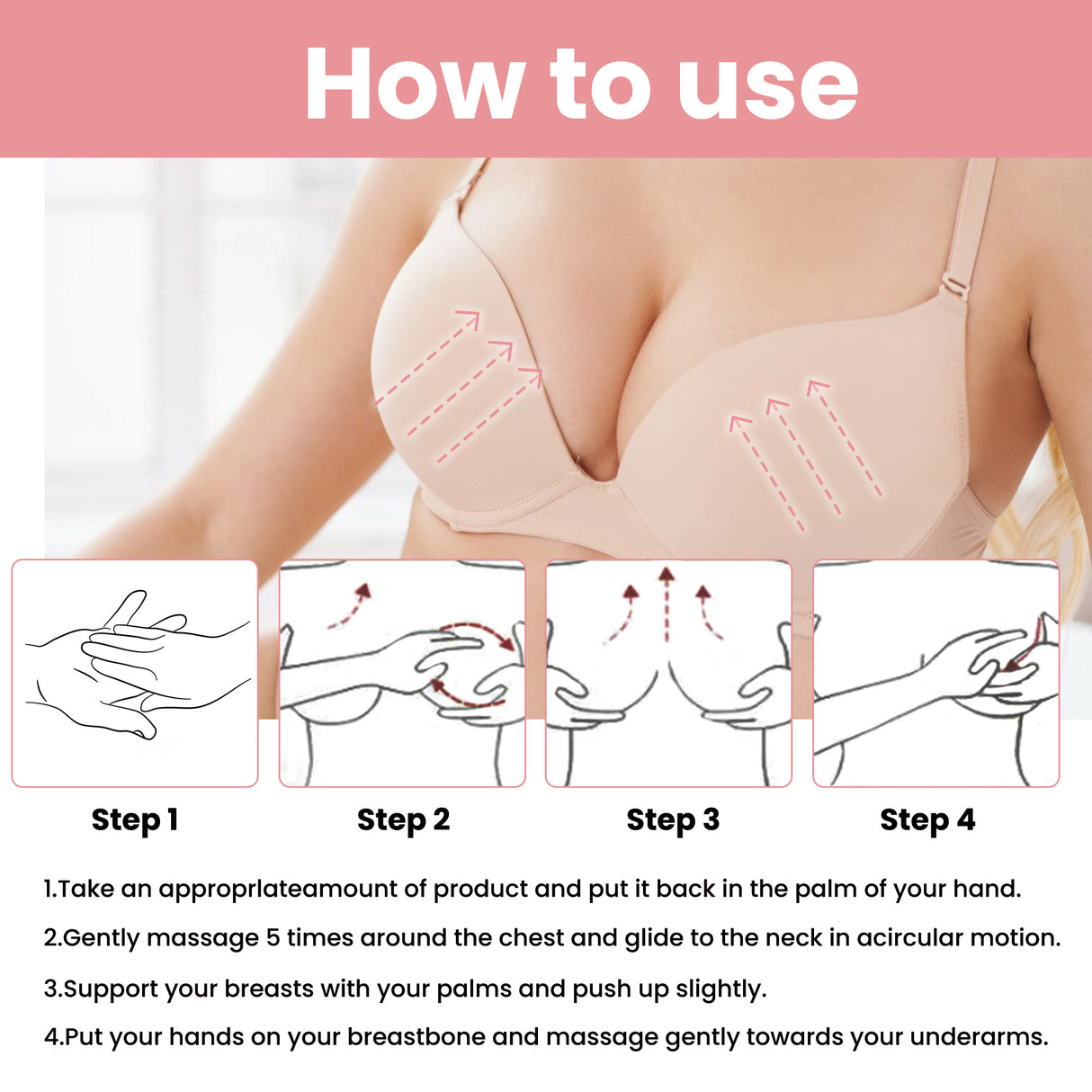 How to use

Step 1

Step 2

Step 3

Step 4

1.Take an approprlateamount of product and put it back in the palm of your hand.

2.Gently massage 5 times around the chest and glide to the neck in acircular motion.

3.Support your breasts with your palms and push up slightly.

4.Put your hands on your breastbone and massage gently towards your underarms.