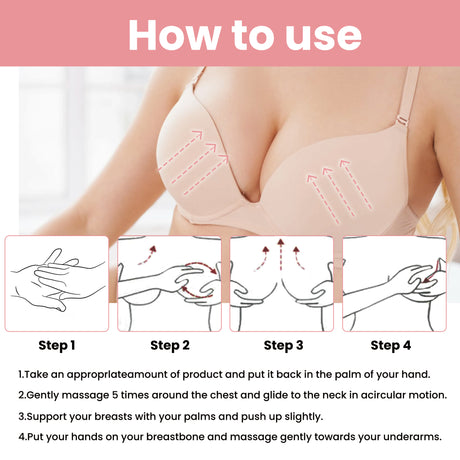 How to use

Step 1

Step 2

Step 3

Step 4

1.Take an approprlateamount of product and put it back in the palm of your hand.

2.Gently massage 5 times around the chest and glide to the neck in acircular motion.

3.Support your breasts with your palms and push up slightly.

4.Put your hands on your breastbone and massage gently towards your underarms.