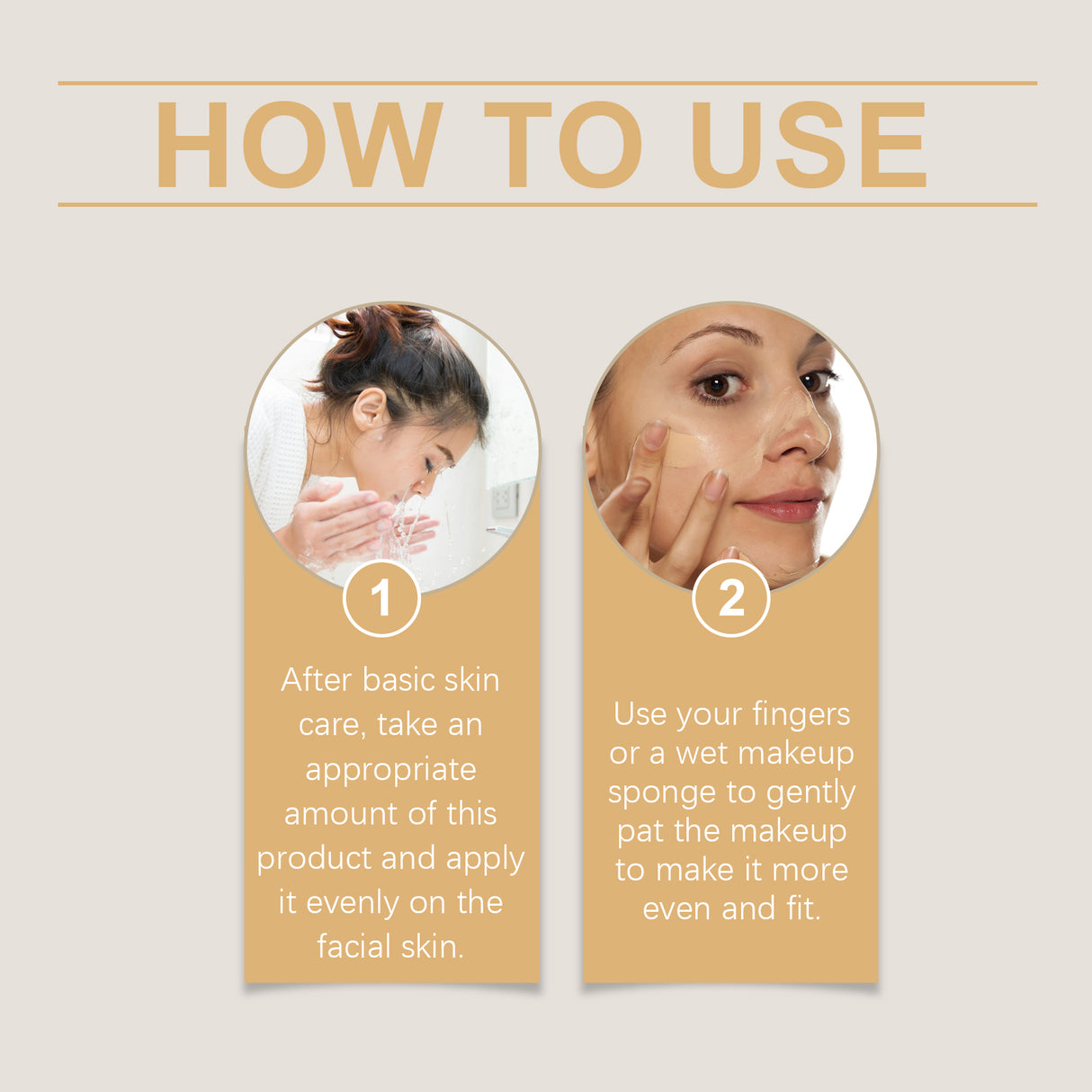 HOW TO USE

1

After basic skin care, take an appropriate amount of this product and apply it evenly on the facial skin.

2

Use your fingers or a wet makeup sponge to gently pat the makeup to make it more even and fit.