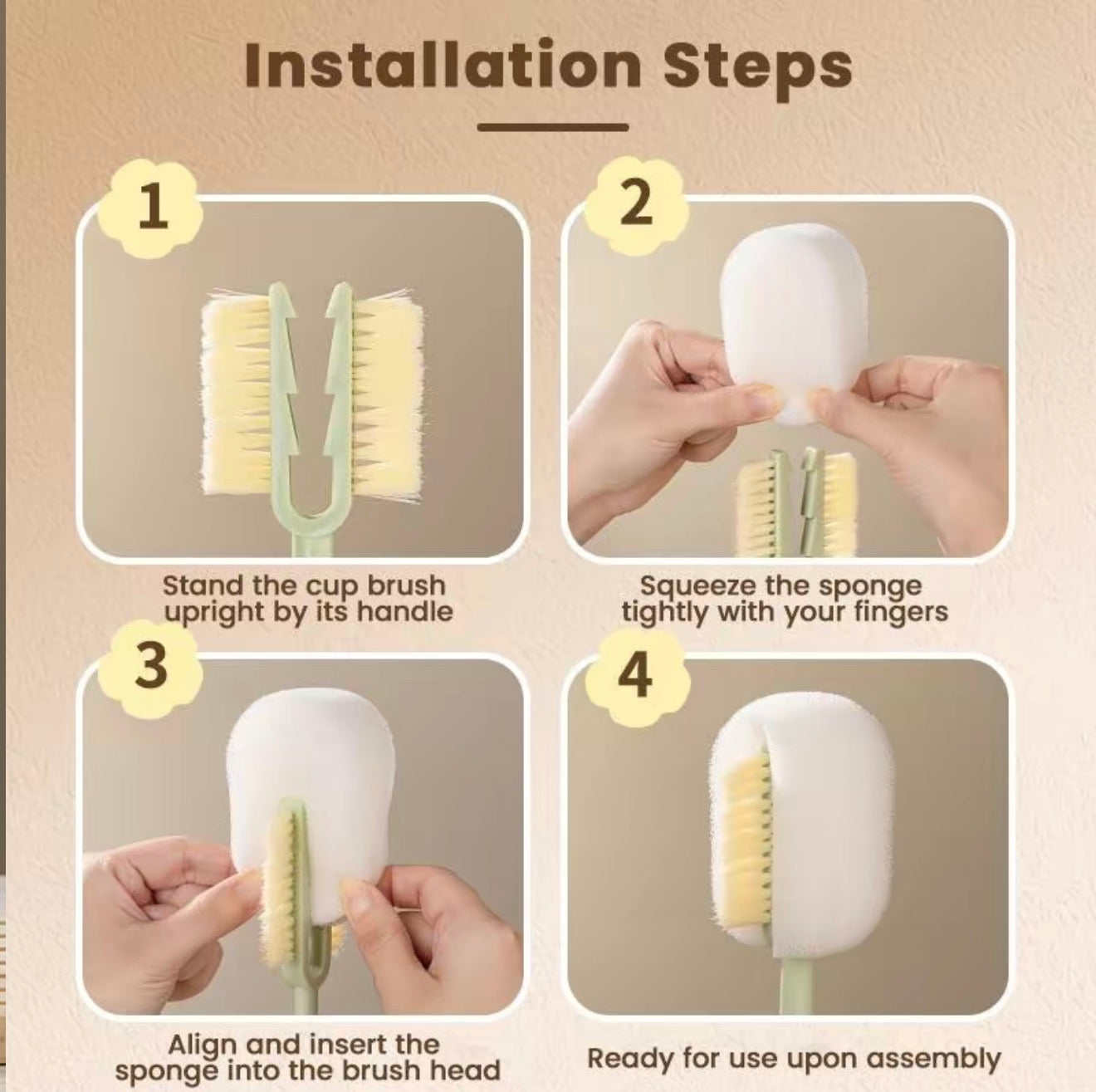 Installation Steps

1

Stand the cup brush upright by its handle

2

Squeeze the sponge tightly with your fingers

3

Align and insert the sponge into the brush head

4

Ready for use upon assembly