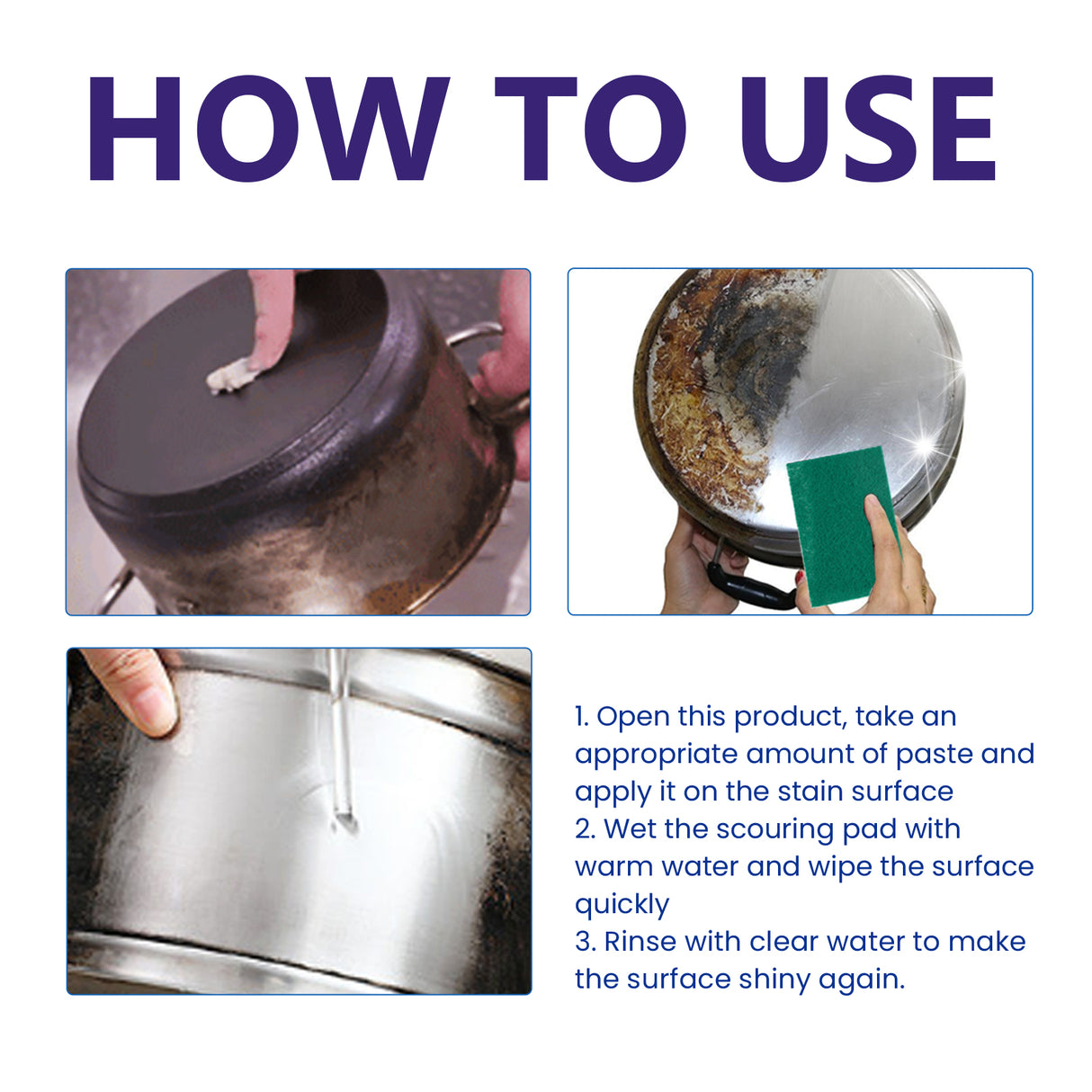 HOW TO USE

1. Open this product, take an appropriate amount of paste and apply it on the stain surface
2. Wet the scouring pad with warm water and wipe the surface quickly
3. Rinse with clear water to make the surface shiny again.