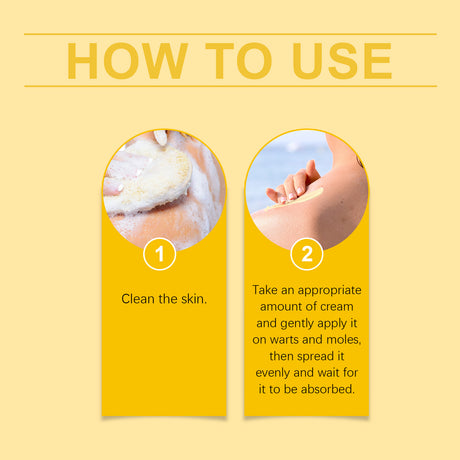 HOW TO USE

1

Clean the skin.

2

Take an appropriate amount of cream and gently apply it on warts and moles, then spread it evenly and wait for it to be absorbed.