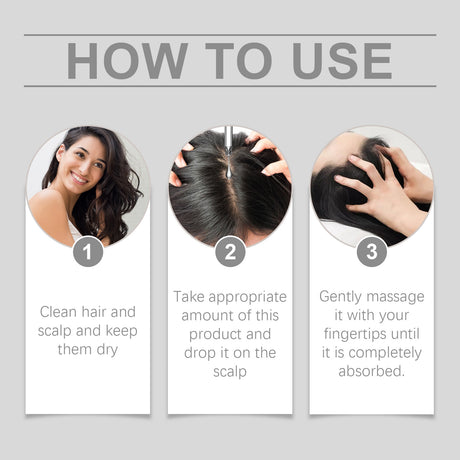 HOW TO USE

1

Clean hair and scalp and keep them dry

2

Take appropriate amount of this product and drop it on the scalp

3

Gently massage it with your fingertips until it is completely absorbed.