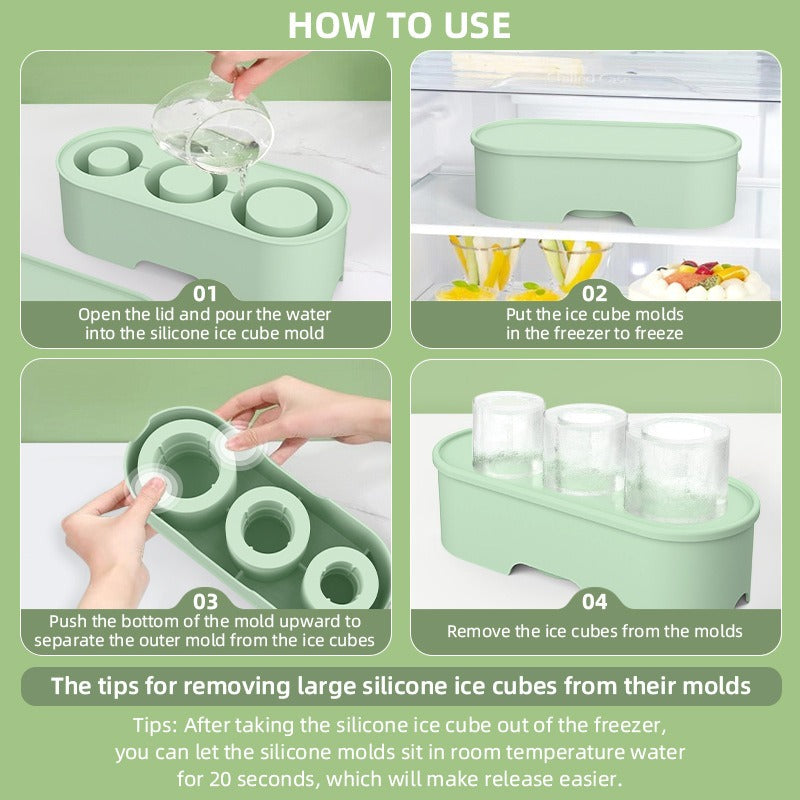 HOW TO USE

01
Open the lid and pour the water into the silicone ice cube mold

02
Put the ice cube molds in the freezer to freeze

03
Push the bottom of the mold upward to separate the outer mold from the ice cubes

04
Remove the ice cubes from the molds

The tips for removing large silicone ice cubes from their molds

Tips: After taking the silicone ice cube out of the freezer, you can let the silicone molds sit in room temperature water for 20 seconds, which will make release easier.