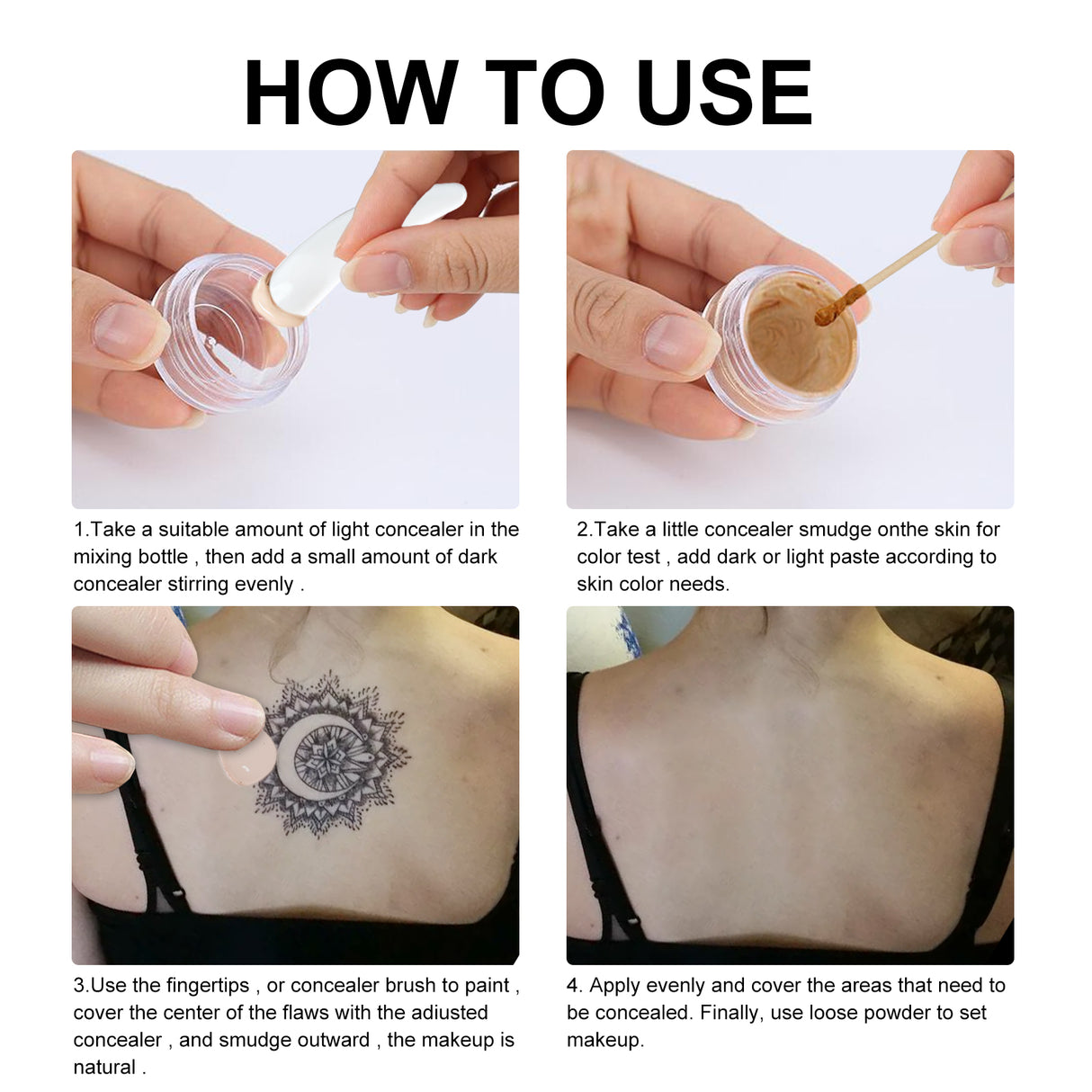 HOW TO USE

1.Take a suitable amount of light concealer in the mixing bottle , then add a small amount of dark concealer stirring evenly .

2.Take a little concealer smudge onthe skin for color test , add dark or light paste according to skin color needs.

3.Use the fingertips , or concealer brush to paint , cover the center of the flaws with the adiusted concealer , and smudge outward , the makeup is natural .

4. Apply evenly and cover the areas that need to be concealed. Finally, use loose powder to set makeup.