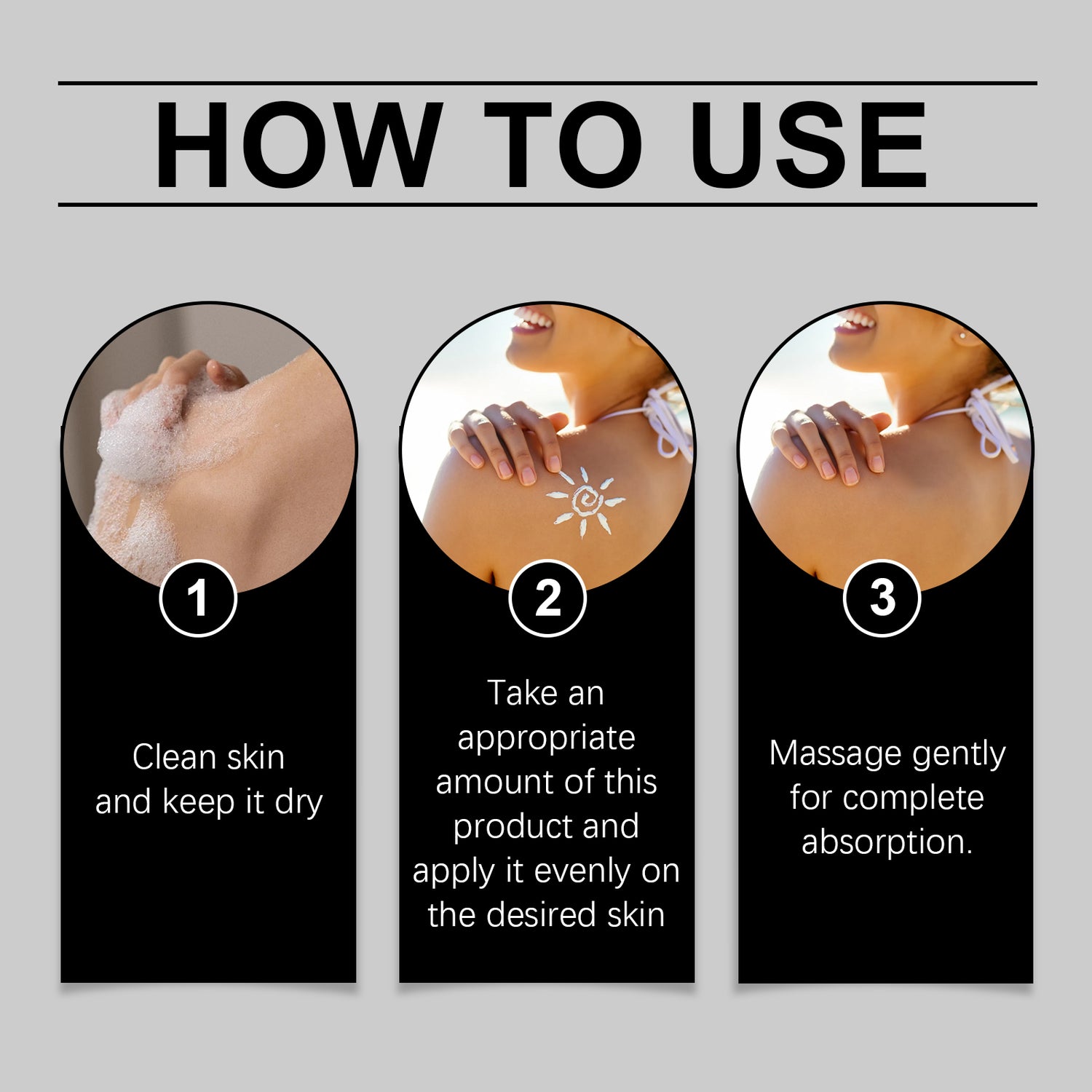 HOW TO USE

1

Clean skin and keep it dry

2

Take an appropriate amount of this product and apply it evenly on the desired skin

3

Massage gently for complete absorption.