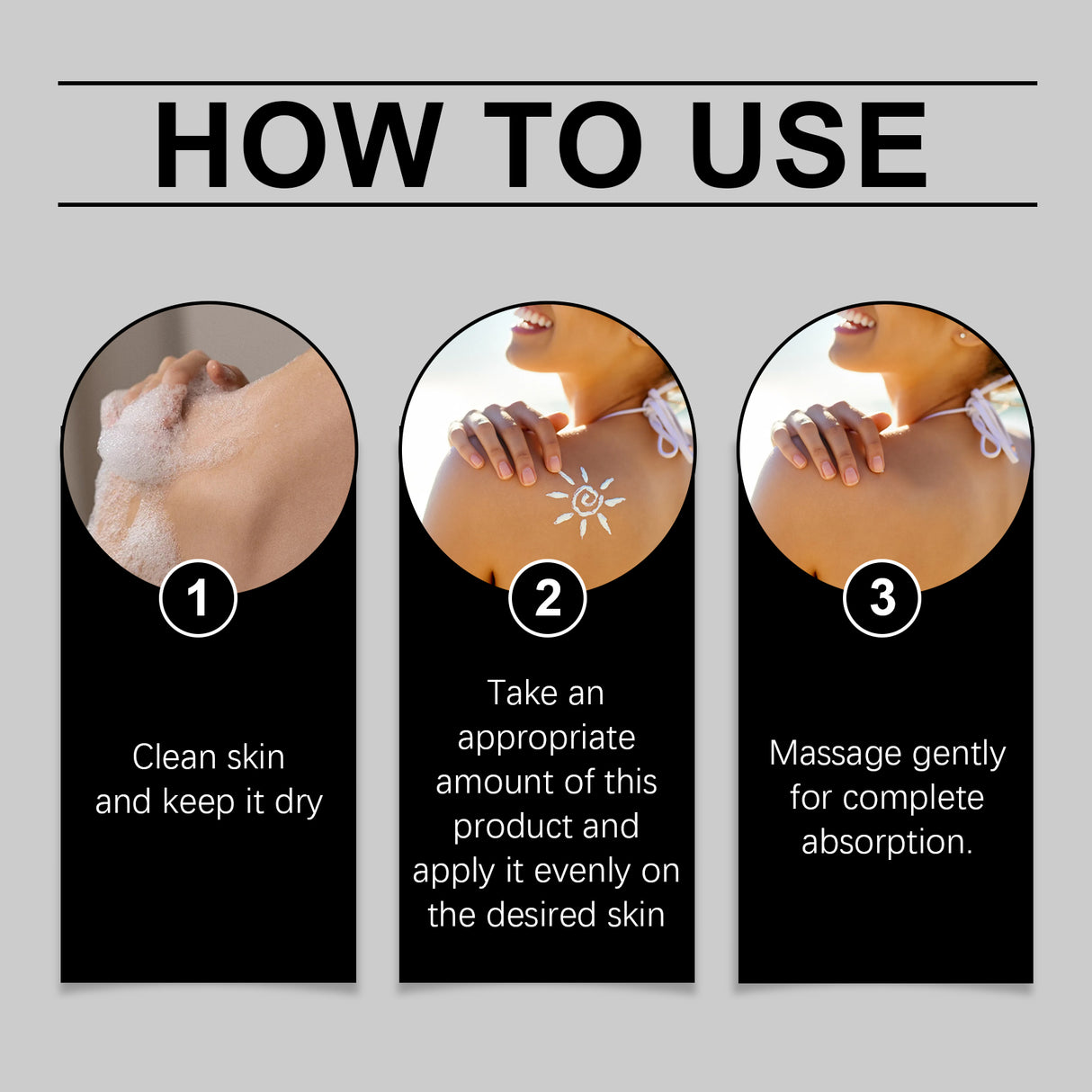 HOW TO USE

1

Clean skin and keep it dry

2

Take an appropriate amount of this product and apply it evenly on the desired skin

3

Massage gently for complete absorption.