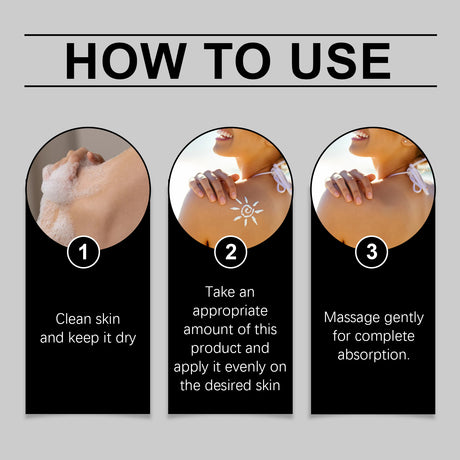 HOW TO USE

1

Clean skin and keep it dry

2

Take an appropriate amount of this product and apply it evenly on the desired skin

3

Massage gently for complete absorption.