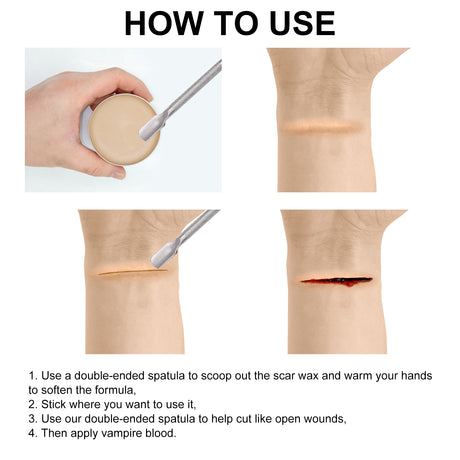 HOW TO USE

1. Use a double-ended spatula to scoop out the scar wax and warm your hands to soften the formula,
2. Stick where you want to use it,
3. Use our double-ended spatula to help cut like open wounds,
4. Then apply vampire blood.