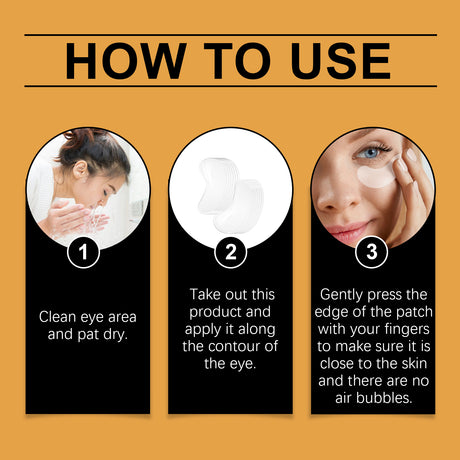 HOW TO USE

1

Clean eye area and pat dry.

2

Take out this product and apply it along the contour of the eye.

3

Gently press the edge of the patch with your fingers to make sure it is close to the skin and there are no air bubbles.