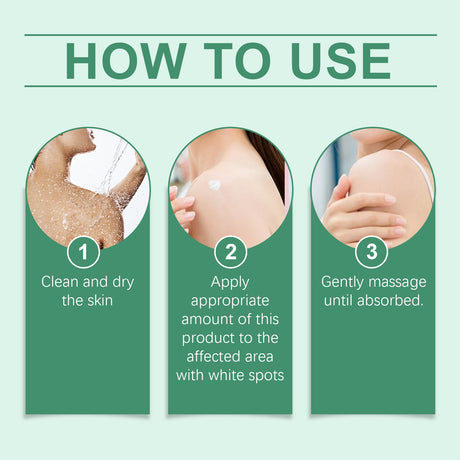 HOW TO USE

1
Clean and dry the skin

2
Apply appropriate amount of this product to the affected area with white spots

3
Gently massage until absorbed.