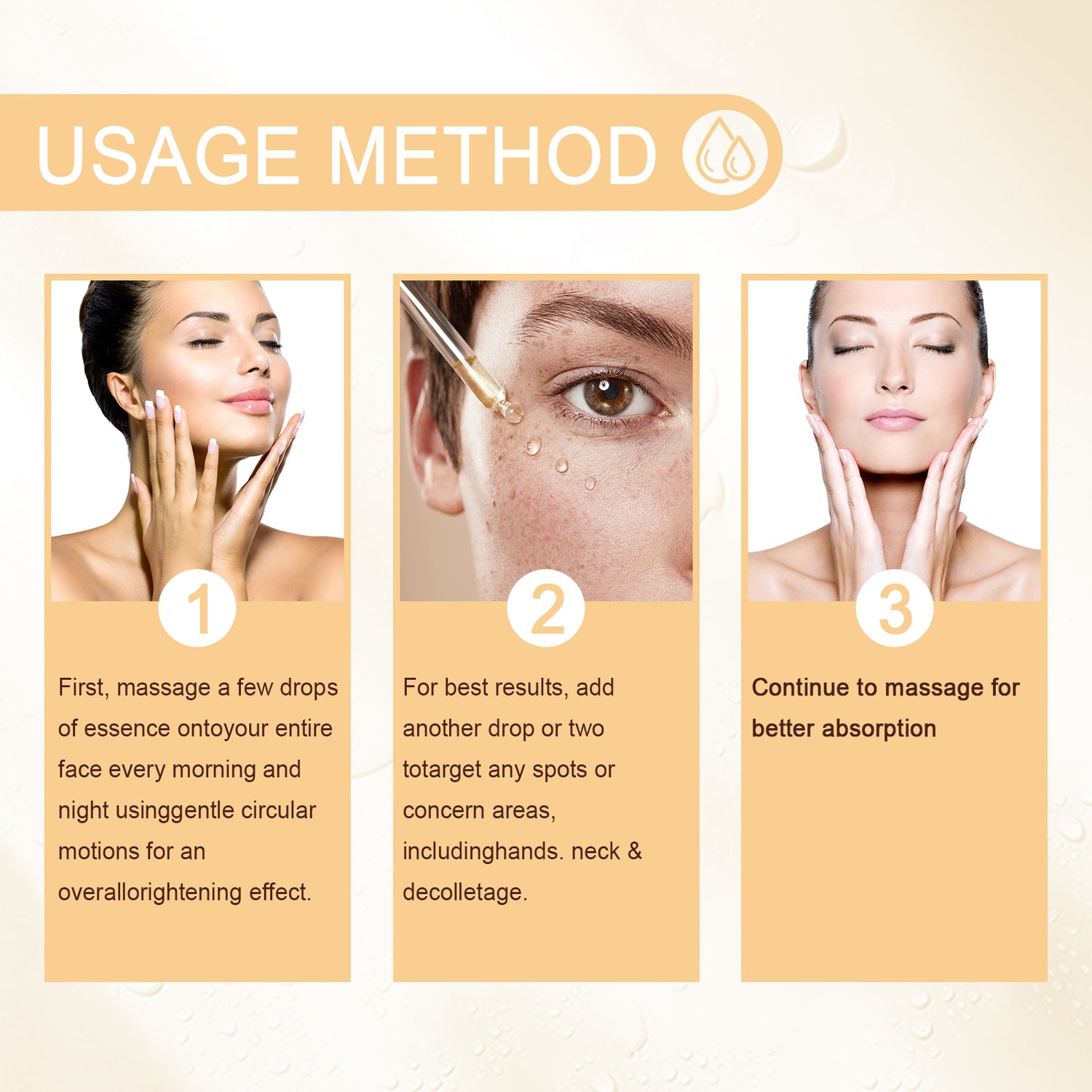 USAGE METHOD

1

First, massage a few drops of essence ontoyour entire face every morning and night usinggentle circular motions for an overallorightening effect.

2

For best results, add another drop or two totarget any spots or concern areas, includinghands. neck & decolletage.

3

Continue to massage for better absorption