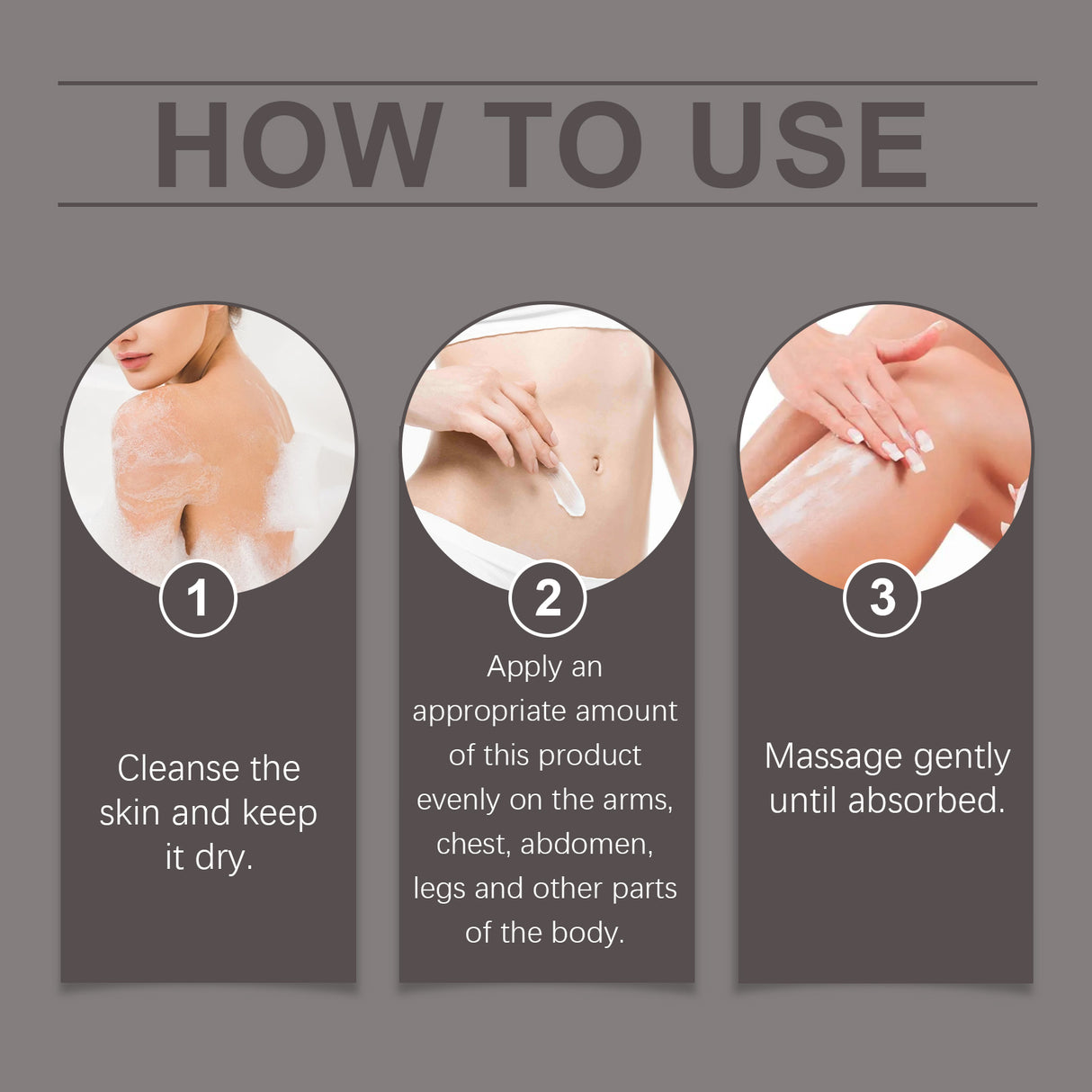 HOW TO USE

1

Cleanse the skin and keep it dry.

2

Apply an appropriate amount of this product evenly on the arms, chest, abdomen, legs and other parts of the body.

3

Massage gently until absorbed.