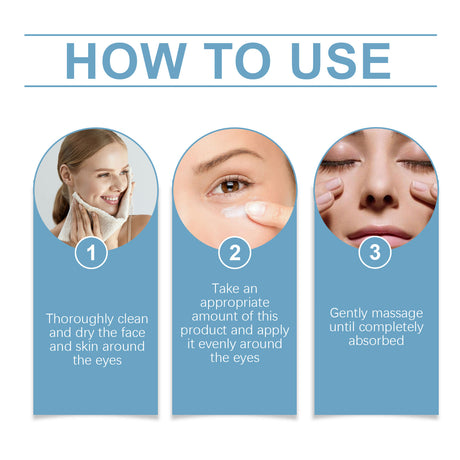 HOW TO USE

1

Thoroughly clean and dry the face and skin around the eyes

2

Take an appropriate amount of this product and apply it evenly around the eyes

3

Gently massage until completely absorbed