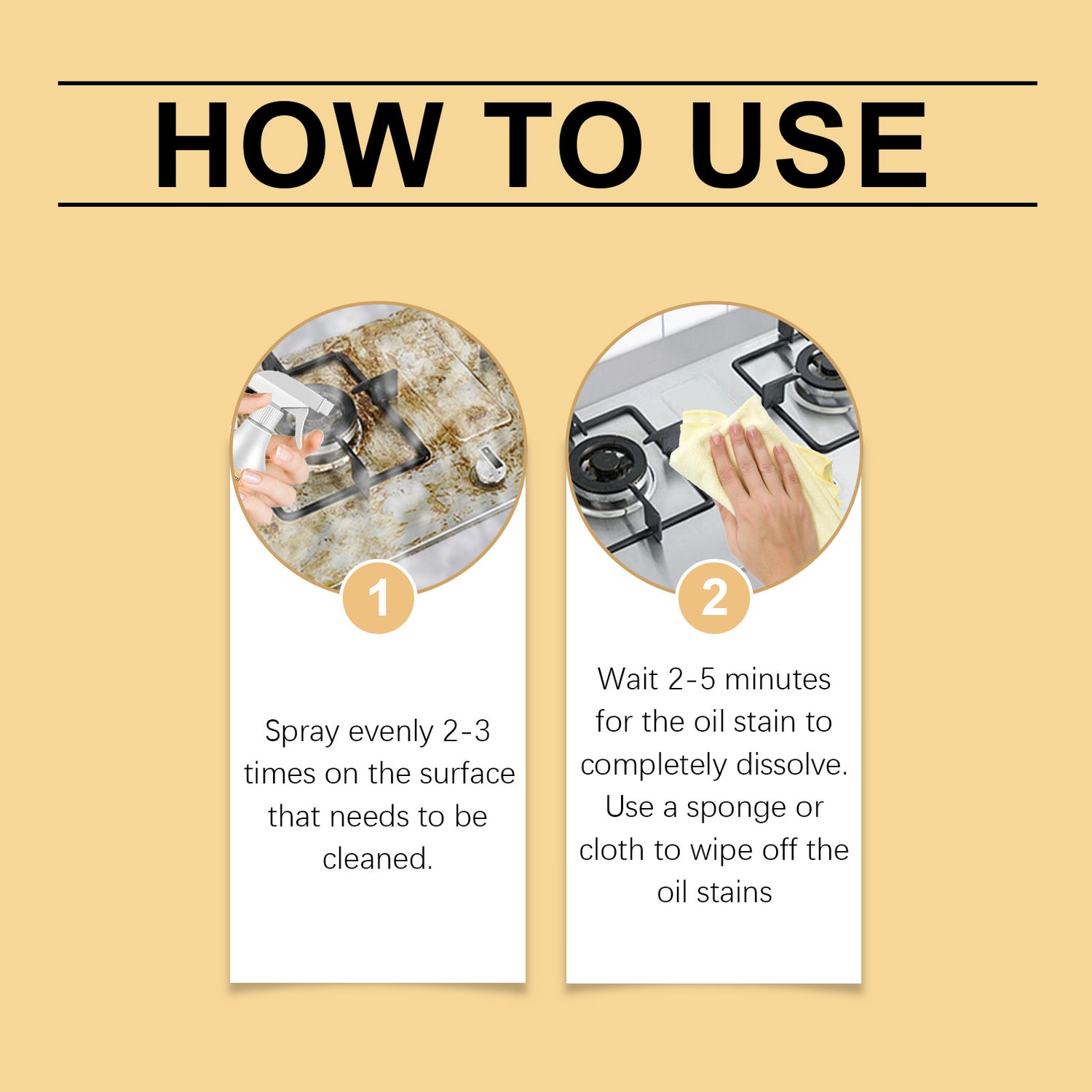 HOW TO USE

1

Spray evenly 2-3 times on the surface that needs to be cleaned.

2

Wait 2-5 minutes for the oil stain to completely dissolve. Use a sponge or cloth to wipe off the oil stains