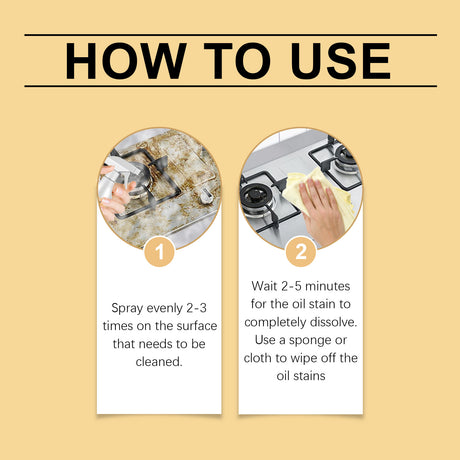 HOW TO USE

1

Spray evenly 2-3 times on the surface that needs to be cleaned.

2

Wait 2-5 minutes for the oil stain to completely dissolve. Use a sponge or cloth to wipe off the oil stains