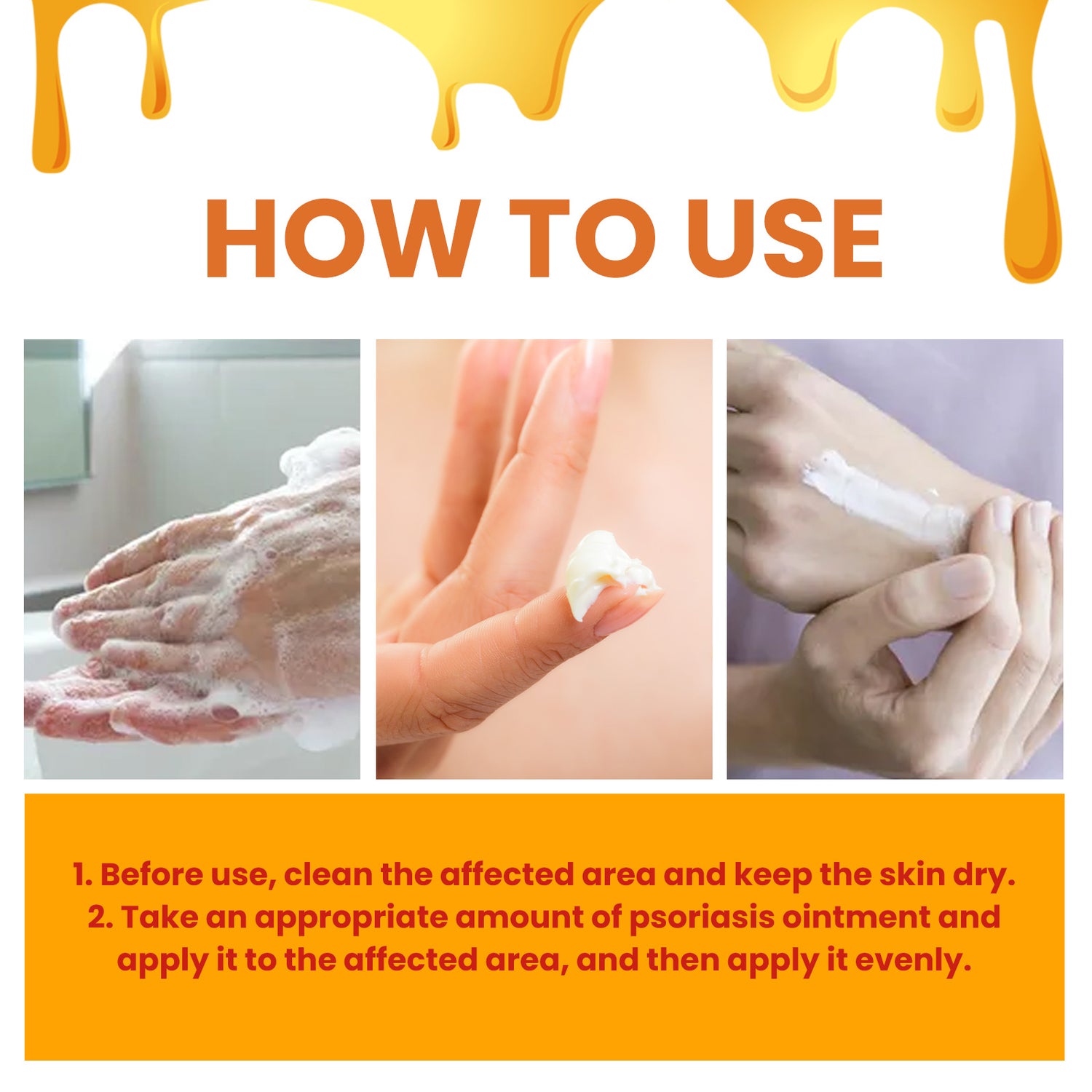 HOW TO USE

1. Before use, clean the affected area and keep the skin dry.
2. Take an appropriate amount of psoriasis ointment and apply it to the affected area, and then apply it evenly.