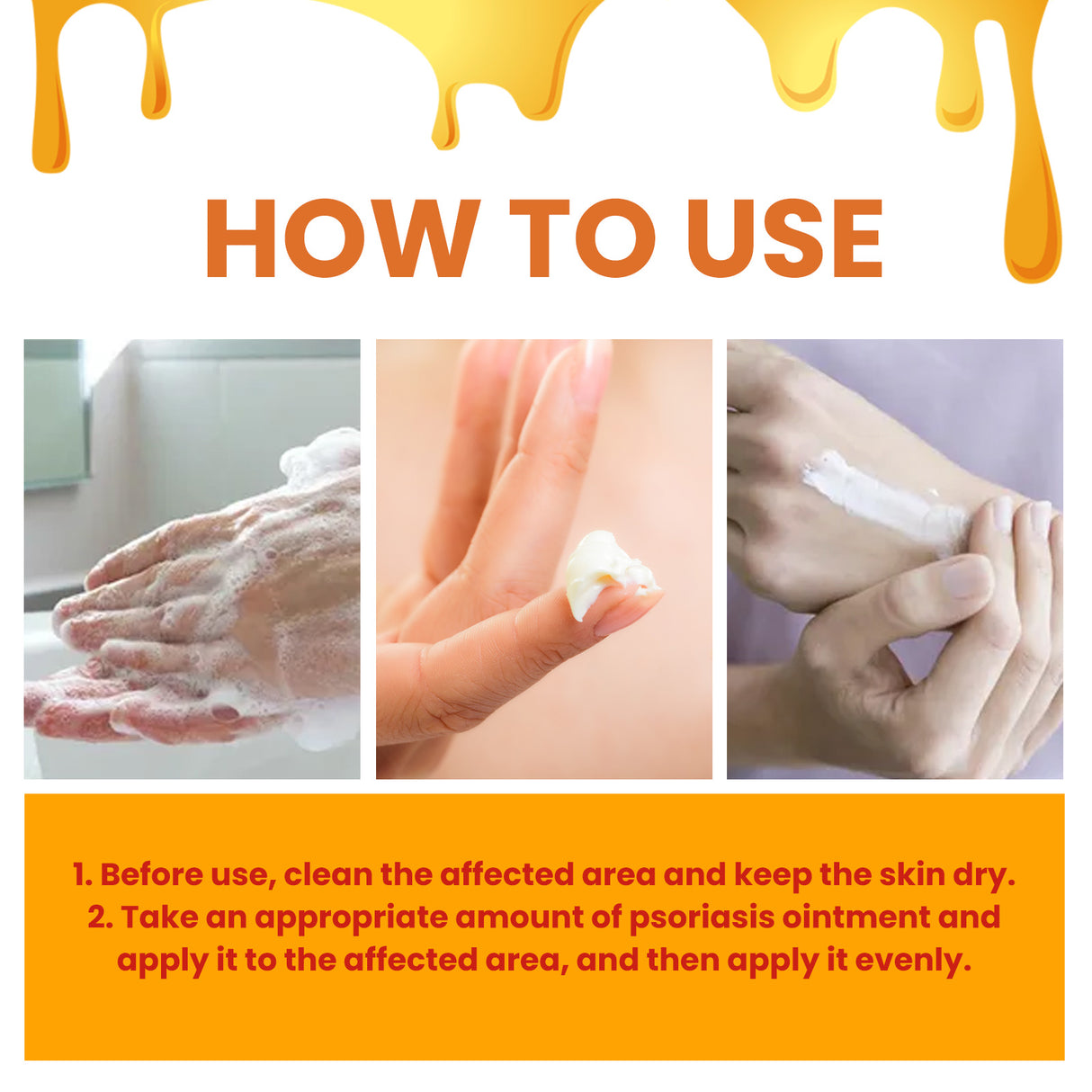 HOW TO USE

1. Before use, clean the affected area and keep the skin dry.
2. Take an appropriate amount of psoriasis ointment and apply it to the affected area, and then apply it evenly.