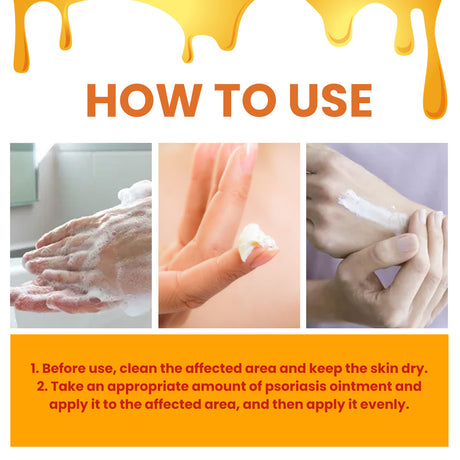 HOW TO USE

1. Before use, clean the affected area and keep the skin dry.
2. Take an appropriate amount of psoriasis ointment and apply it to the affected area, and then apply it evenly.