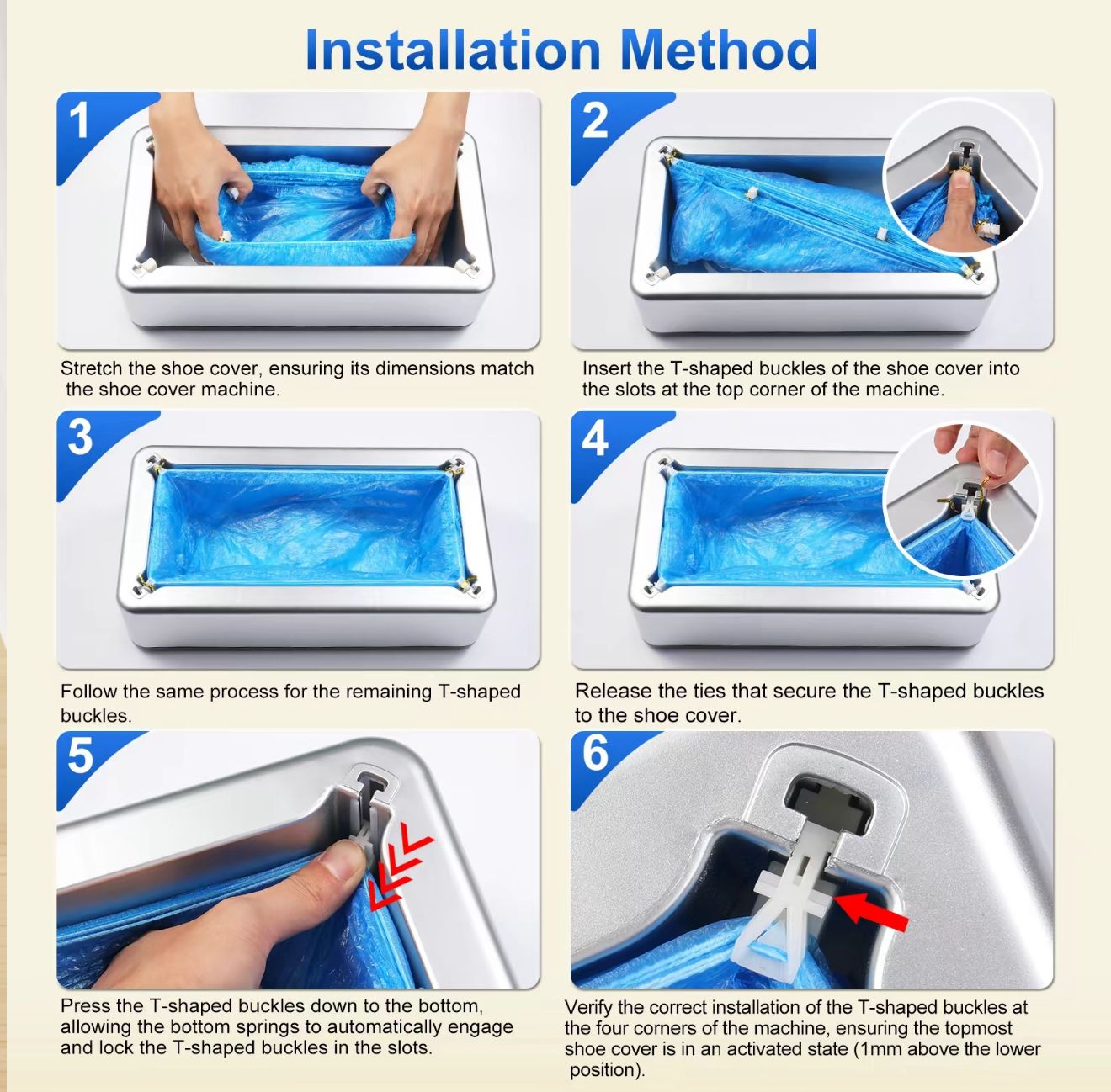 Installation Method

1

Stretch the shoe cover, ensuring its dimensions match the shoe cover machine.

2

Insert the T-shaped buckles of the shoe cover into the slots at the top corner of the machine.

3

Follow the same process for the remaining T-shaped buckles.

4

Release the ties that secure the T-shaped buckles to the shoe cover.

5

Press the T-shaped buckles down to the bottom, allowing the bottom springs to automatically engage and lock the T-shaped buckles in the slots.

6

Verify the correct installation of the T-shaped buckles at the four corners of the machine, ensuring the topmost shoe cover is in an activated state (1mm above the lower position).