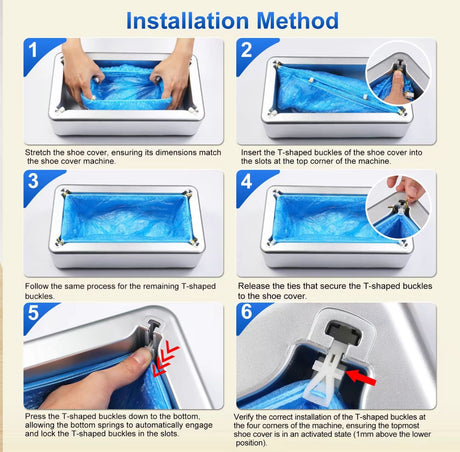 Installation Method

1

Stretch the shoe cover, ensuring its dimensions match the shoe cover machine.

2

Insert the T-shaped buckles of the shoe cover into the slots at the top corner of the machine.

3

Follow the same process for the remaining T-shaped buckles.

4

Release the ties that secure the T-shaped buckles to the shoe cover.

5

Press the T-shaped buckles down to the bottom, allowing the bottom springs to automatically engage and lock the T-shaped buckles in the slots.

6

Verify the correct installation of the T-shaped buckles at the four corners of the machine, ensuring the topmost shoe cover is in an activated state (1mm above the lower position).