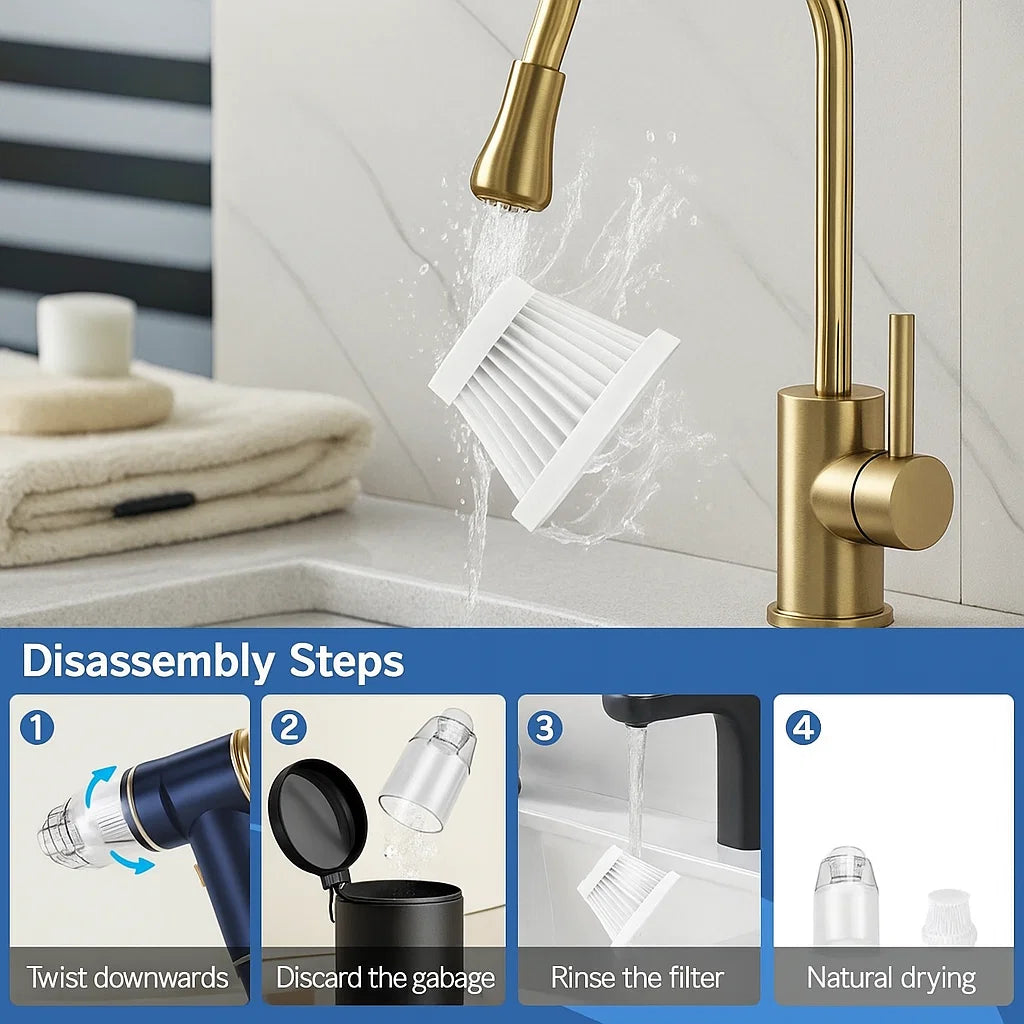 Disassembly Steps

1
Twist downwards

2
Discard the gabage

3
Rinse the filter

4
Natural drying