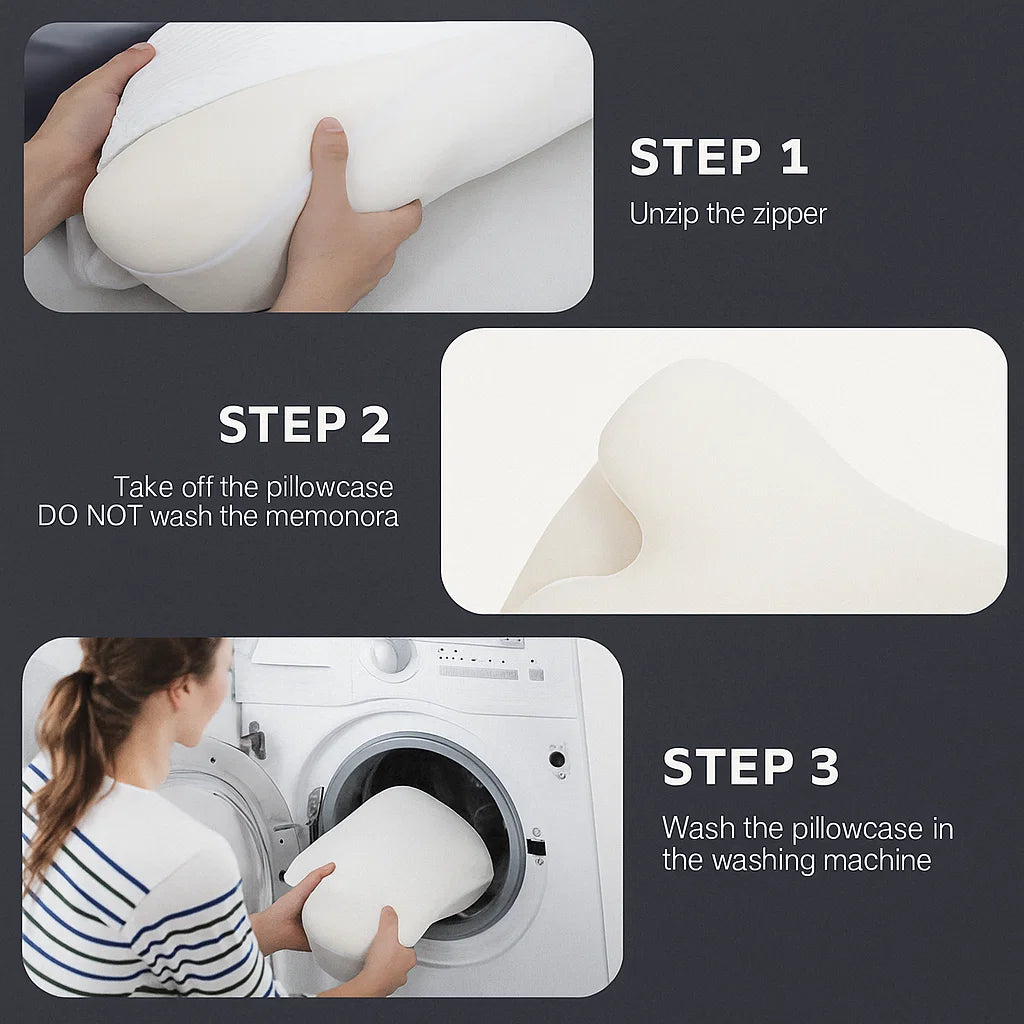 STEP 1
Unzip the zipper

STEP 2
Take off the pillowcase
DO NOT wash the memonora

STEP 3
Wash the pillowcase in the washing machine