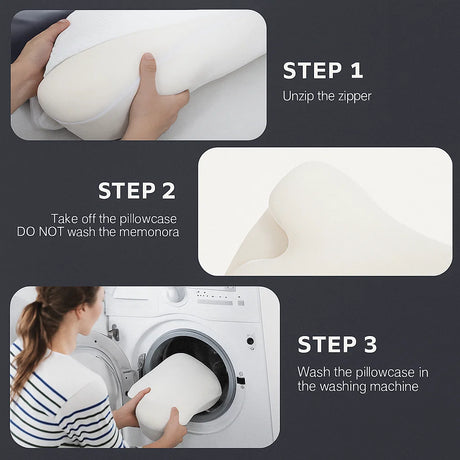 STEP 1

Unzip the zipper

STEP 2

Take off the pillowcase
DO NOT wash the memonora

STEP 3

Wash the pillowcase in the washing machine